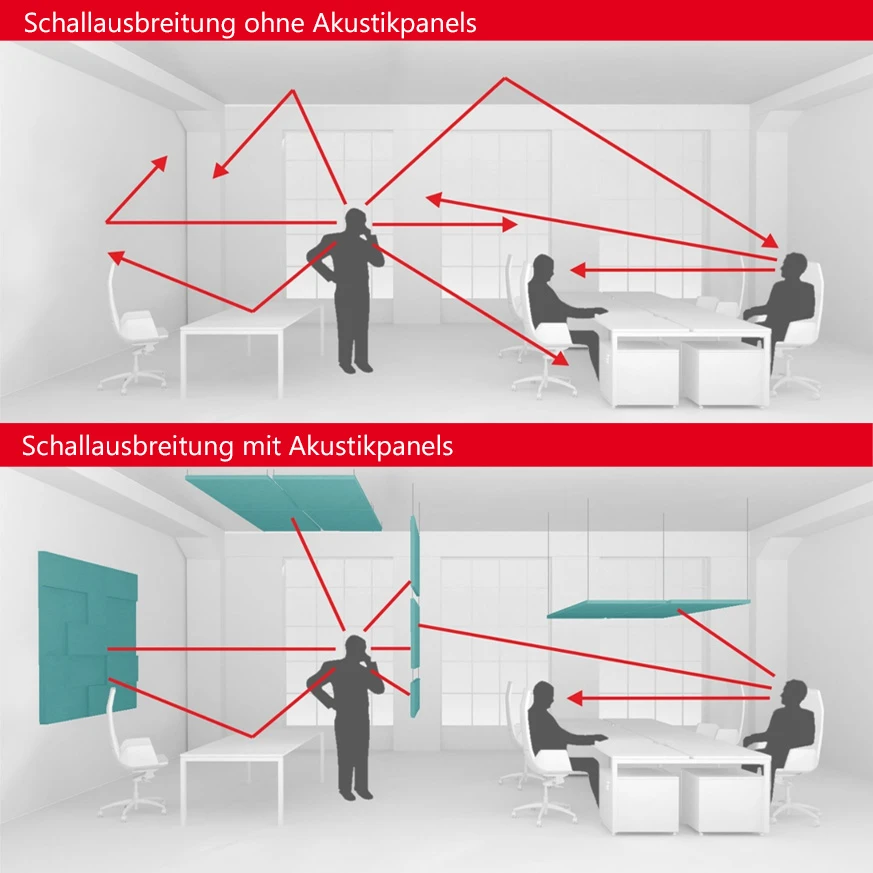 Schallausbreitung ohne Akustikpanels

Schallausbreitung mit Akustikpanels